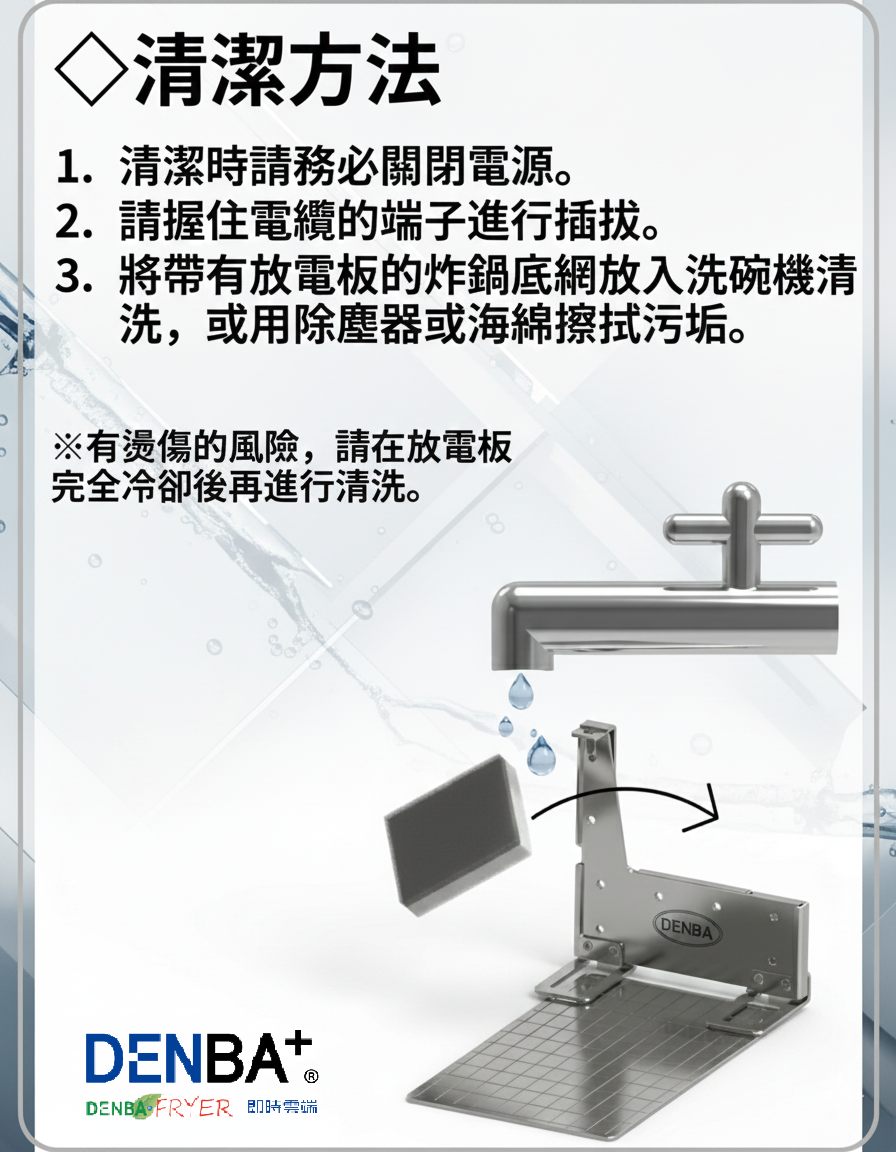 ◇清潔方法

1. 清潔時請務必關閉電源。
2. 請握住電纜的端子進行插拔。
3. 將帶有放電板的炸鍋底網放入洗碗機清洗，或用除塵器或海綿擦拭污垢。

※有燙傷的風險，請在放電板完全冷卻後再進行清洗。

DENBA

DENBA+®
DENBA FRYER 即時雲端